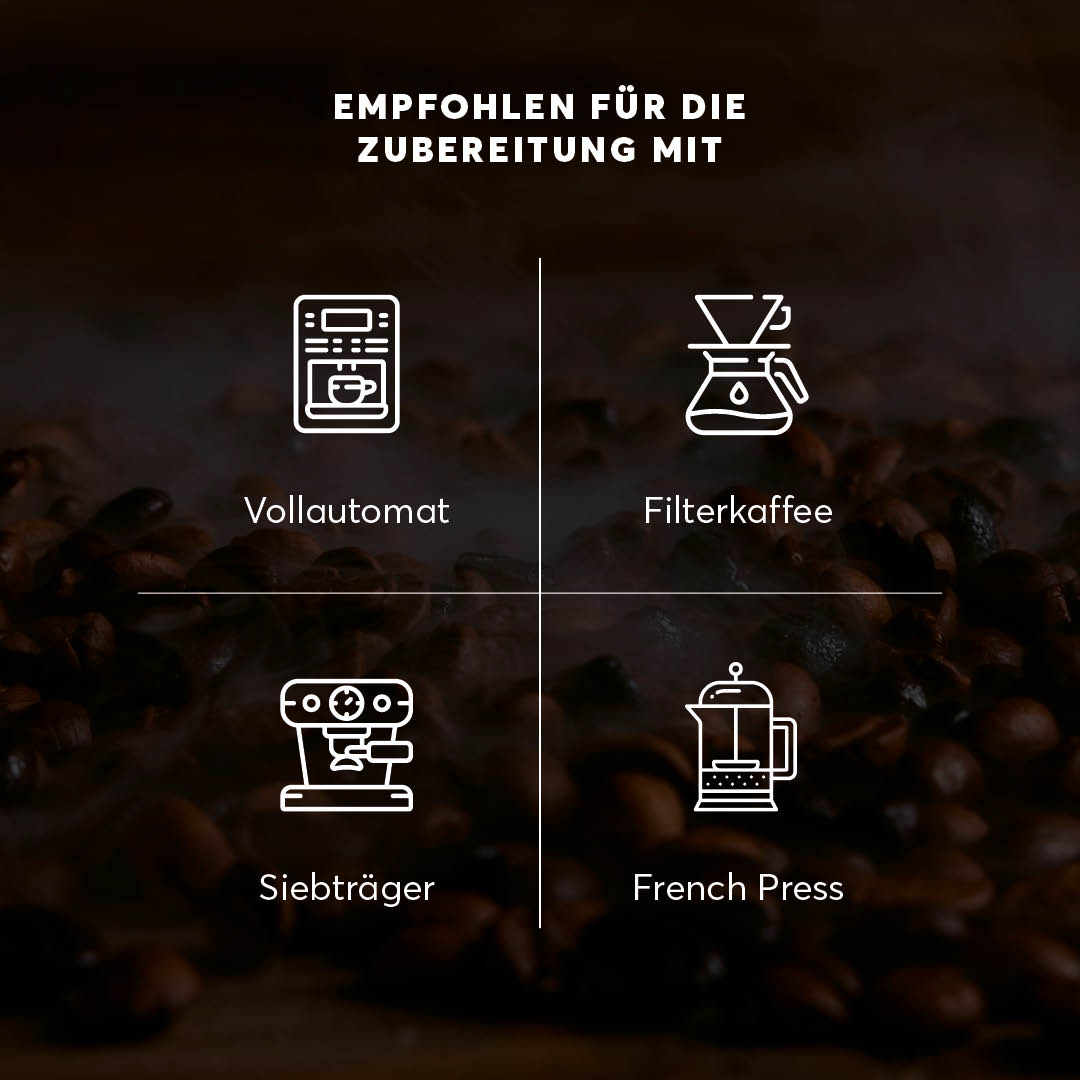 EMPFOHLEN FÜR DIE ZUBEREITUNG MIT

Vollautomat

Filterkaffee

Siebträger

French Press