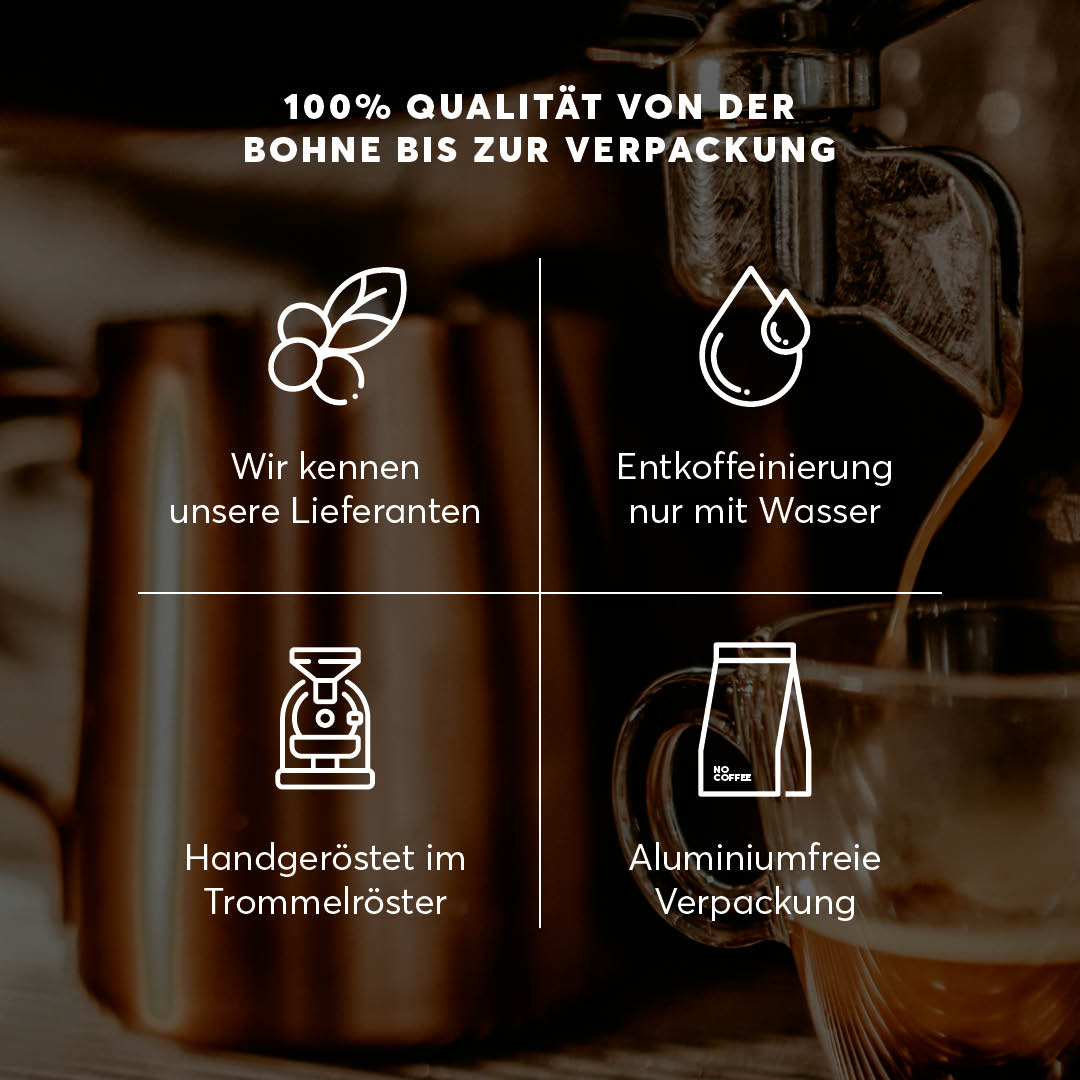 100% QUALITÄT VON DER BOHNE BIS ZUR VERPACKUNG

Wir kennen unsere Lieferanten

Entkoffeinierung nur mit Wasser

Handgeröstet im Trommelröster

NO COFFEE

Aluminiumfreie Verpackung