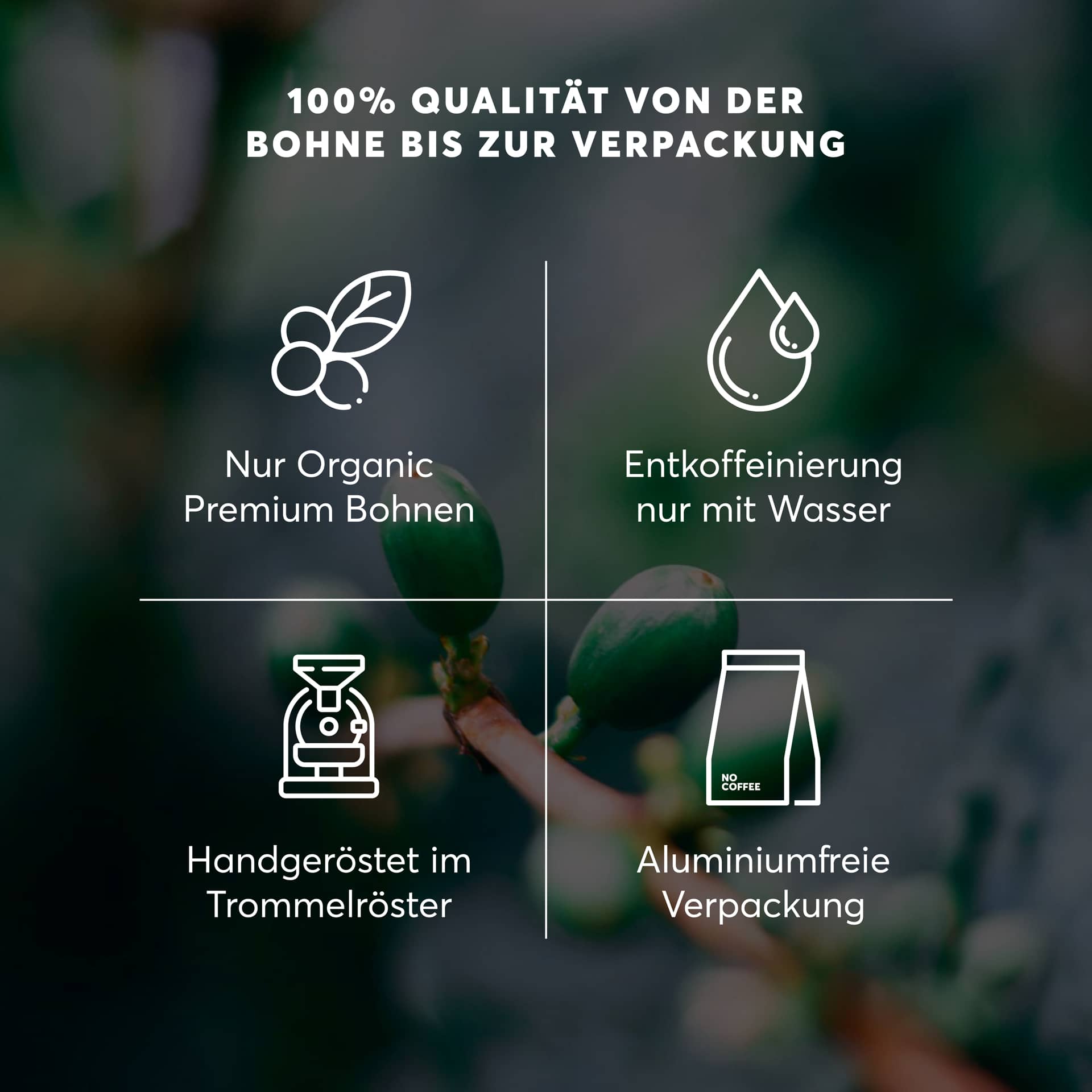 100% QUALITÄT VON DER BOHNE BIS ZUR VERPACKUNG

Nur Organic Premium Bohnen

Entkoffeinierung nur mit Wasser

Handgeröstet im Trommelröster

NO COFFEE

Aluminiumfreie Verpackung